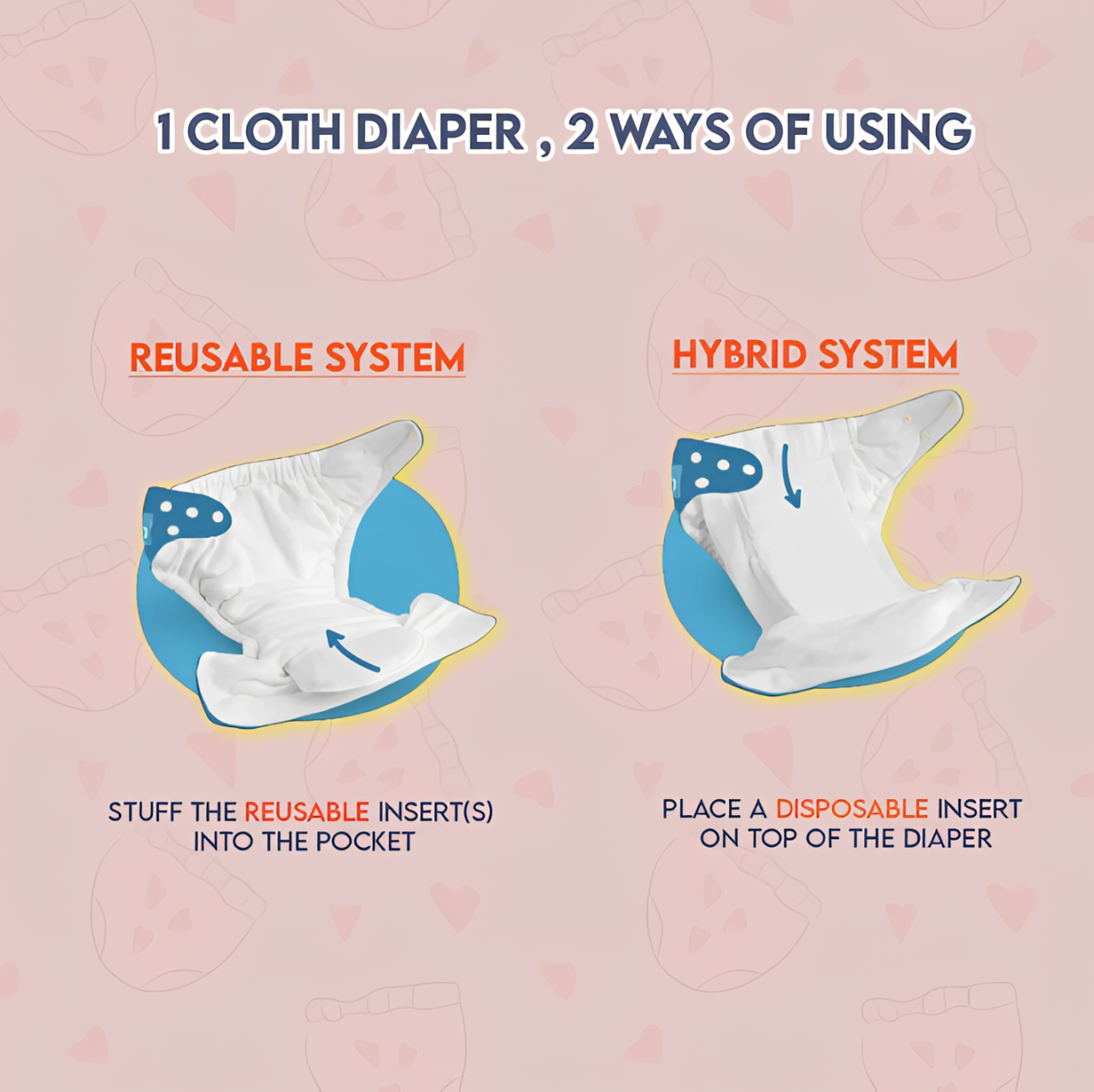 1 CLOTH DIAPER , 2 WAYS OF USING

REUSABLE SYSTEM

STUFF THE REUSABLE INSERT(S) INTO THE POCKET

HYBRID SYSTEM

PLACE A DISPOSABLE INSERT ON TOP OF THE DIAPER